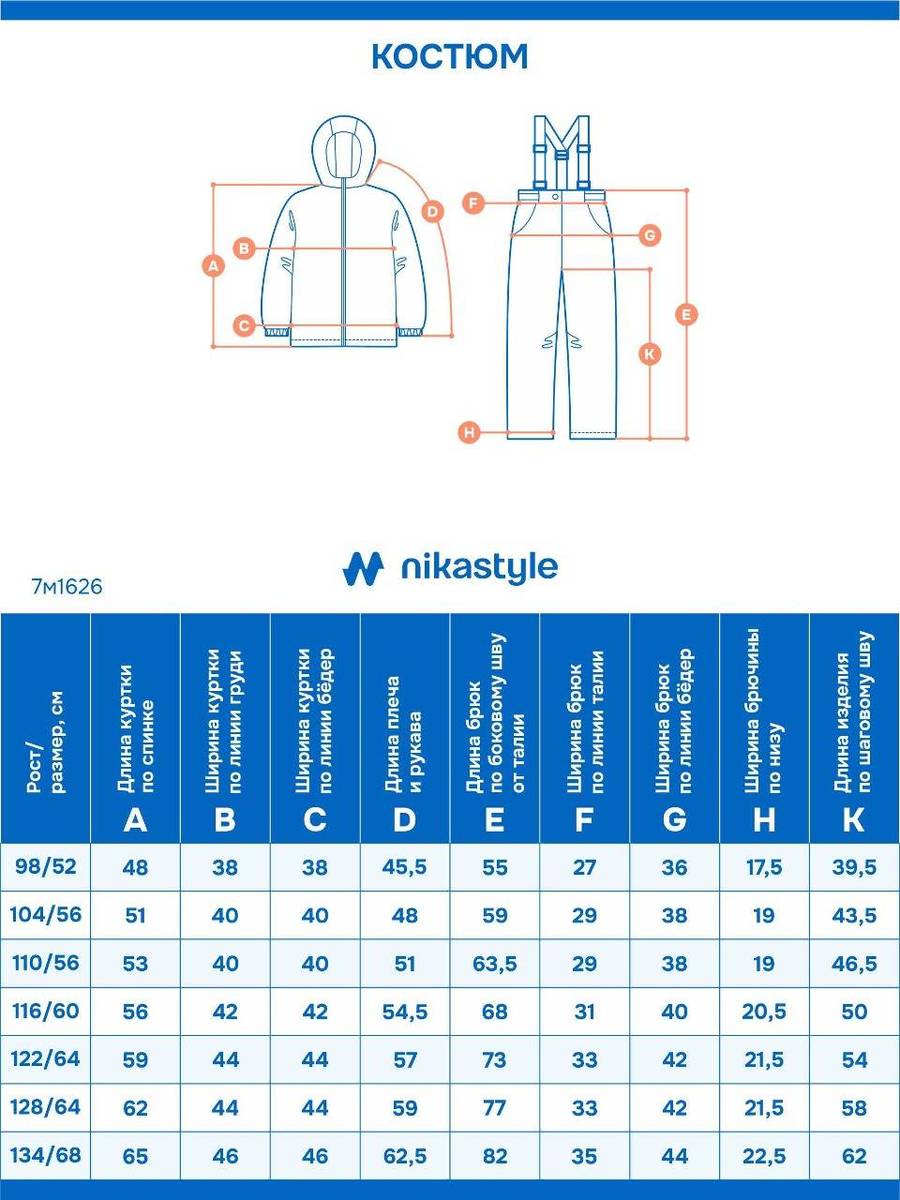 КОСТЮМ

A B C D F G E K H

nikastyle

7м1626

| Рост/ размер, см | Длина куртки по спинке A | Ширина куртки по линии груди B | Ширина куртки по линии бёдер C | Длина плеча и рукава D | Длина брюк по боковому шву от талии E | Ширина брюк по линии талии F | Ширина брюк по линии бёдер G | Ширина брючины по низу H | Длина изделия по шаговому шву K |
|---|---|---|---|---|---|---|---|---|---|
| 98/52 | 48 | 38 | 38 | 45,5 | 55 | 27 | 36 | 17,5 | 39,5 |
| 104/56 | 51 | 40 | 40 | 48 | 59 | 29 | 38 | 19 | 43,5 |
| 110/56 | 53 | 40 | 40 | 51 | 63,5 | 29 | 38 | 19 | 46,5 |
| 116/60 | 56 | 42 | 42 | 54,5 | 68 | 31 | 40 | 20,5 | 50 |
| 122/64 | 59 | 44 | 44 | 57 | 73 | 33 | 42 | 21,5 | 54 |
| 128/64 | 62 | 44 | 44 | 59 | 77 | 33 | 42 | 21,5 | 58 |
| 134/68 | 65 | 46 | 46 | 62,5 | 82 | 35 | 44 | 22,5 | 62 |