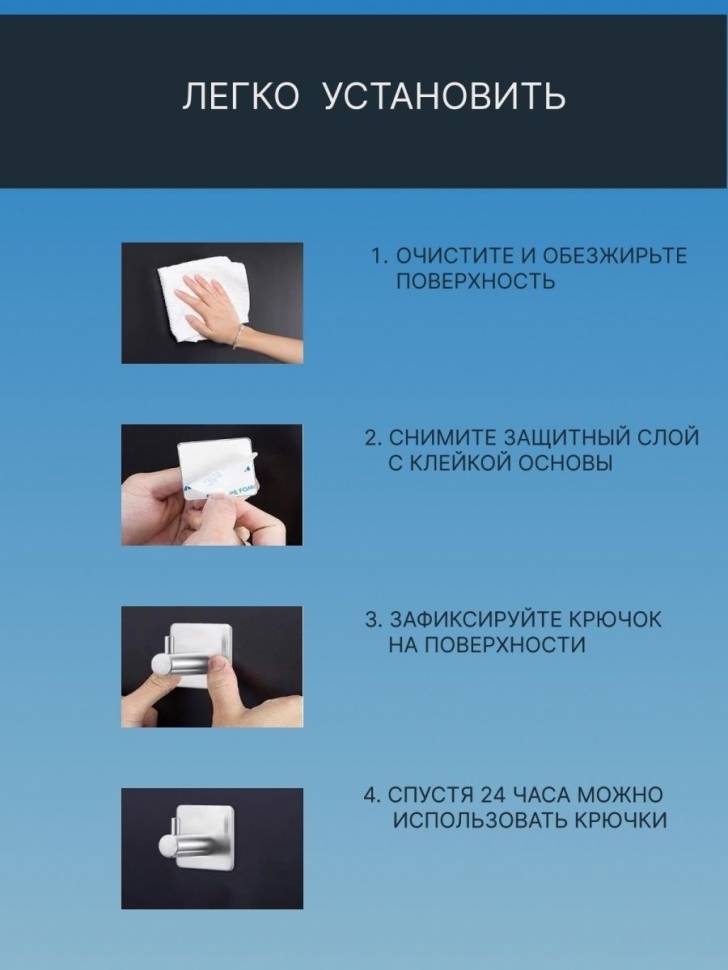 ЛЕГКО УСТАНОВИТЬ

1. ОЧИСТИТЕ И ОБЕЗЖИРЬТЕ ПОВЕРХНОСТЬ

2. СНИМИТЕ ЗАЩИТНЫЙ СЛОЙ С КЛЕЙКОЙ ОСНОВЫ

3. ЗАФИКСИРУЙТЕ КРЮЧОК НА ПОВЕРХНОСТИ

4. СПУСТЯ 24 ЧАСА МОЖНО ИСПОЛЬЗОВАТЬ КРЮЧКИ