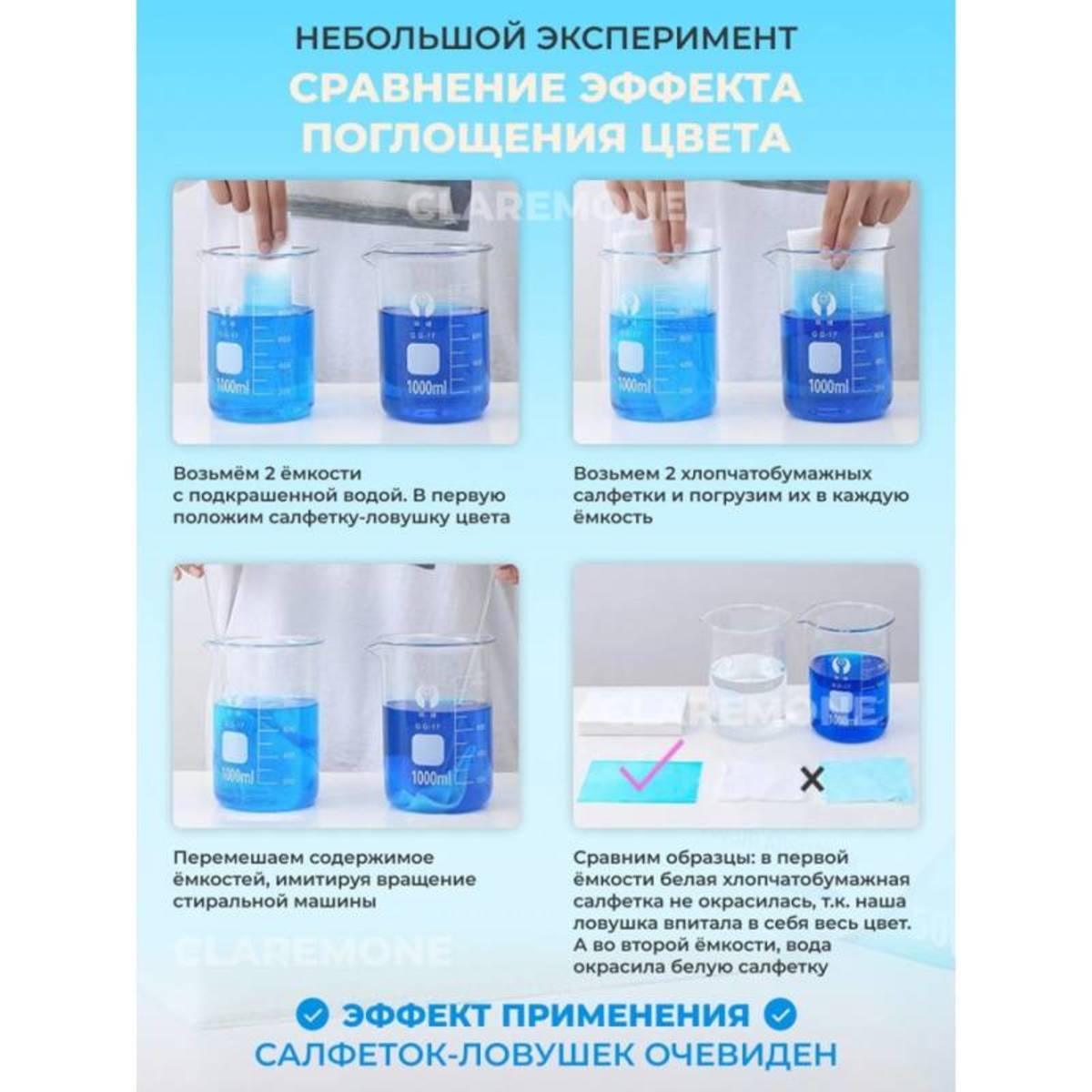 НЕБОЛЬШОЙ ЭКСПЕРИМЕНТ

СРАВНЕНИЕ ЭФФЕКТА ПОГЛОЩЕНИЯ ЦВЕТА

CLAREMONE

1000ml

1000ml

1000ml

1000ml

Возьмём 2 ёмкости с подкрашенной водой. В первую положим салфетку-ловушку цвета

Возьмем 2 хлопчатобумажных салфетки и погрузим их в каждую ёмкость

1000ml

1000ml

CLAREMONE

Перемешаем содержимое ёмкостей, имитируя вращение стиральной машины

Сравним образцы: в первой ёмкости белая хлопчатобумажная салфетка не окрасилась, т.к. наша ловушка впитала в себя весь цвет. А во второй ёмкости, вода окрасила белую салфетку

CLAREMONE

ЭФФЕКТ ПРИМЕНЕНИЯ

САЛФЕТОК-ЛОВУШЕК ОЧЕВИДЕН