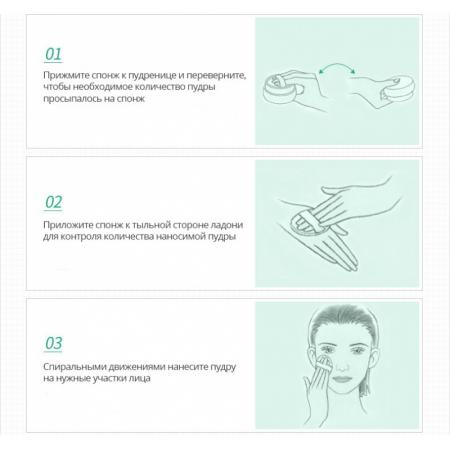 01

Прижмите спонж к пудренице и переверните, чтобы необходимое количество пудры просыпалось на спонж

02

Приложите спонж к тыльной стороне ладони для контроля количества наносимой пудры

03

Спиральными движениями нанесите пудру на нужные участки лица