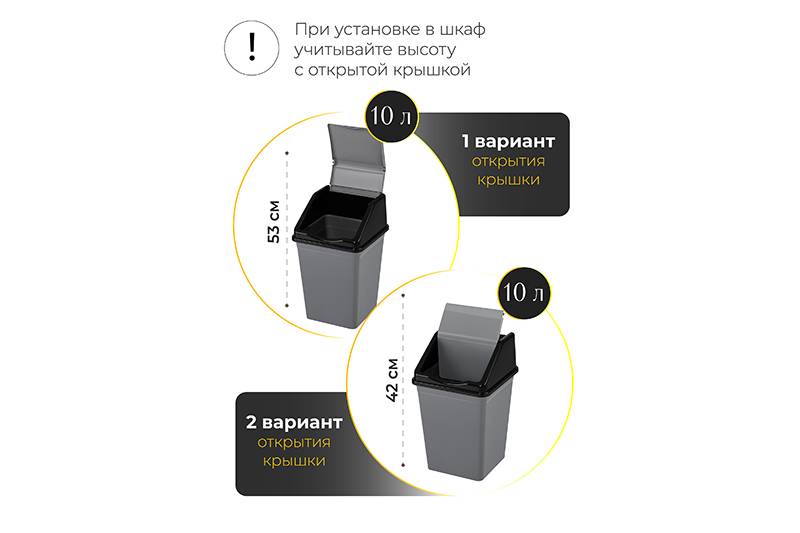 !

При установке в шкаф учитывайте высоту с открытой крышкой

10 л

1 вариант открытия крышки

53 см

10 л

42 см

2 вариант открытия крышки