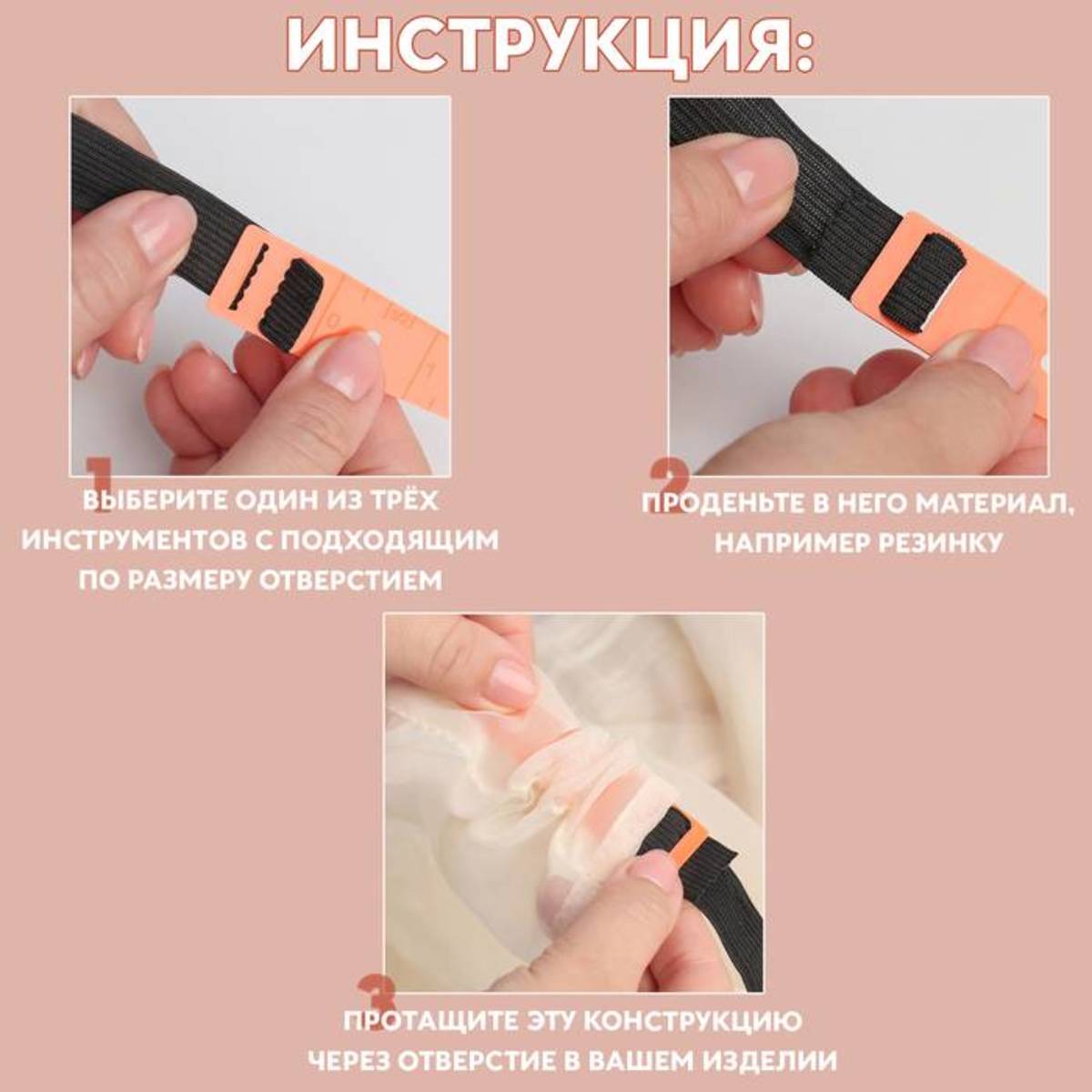 ИНСТРУКЦИЯ:

1
ВЫБЕРИТЕ ОДИН ИЗ ТРЁХ ИНСТРУМЕНТОВ С ПОДХОДЯЩИМ ПО РАЗМЕРУ ОТВЕРСТИЕМ

2
ПРОДЕНЬТЕ В НЕГО МАТЕРИАЛ, НАПРИМЕР РЕЗИНКУ

3
ПРОТАЩИТЕ ЭТУ КОНСТРУКЦИЮ ЧЕРЕЗ ОТВЕРСТИЕ В ВАШЕМ ИЗДЕЛИИ